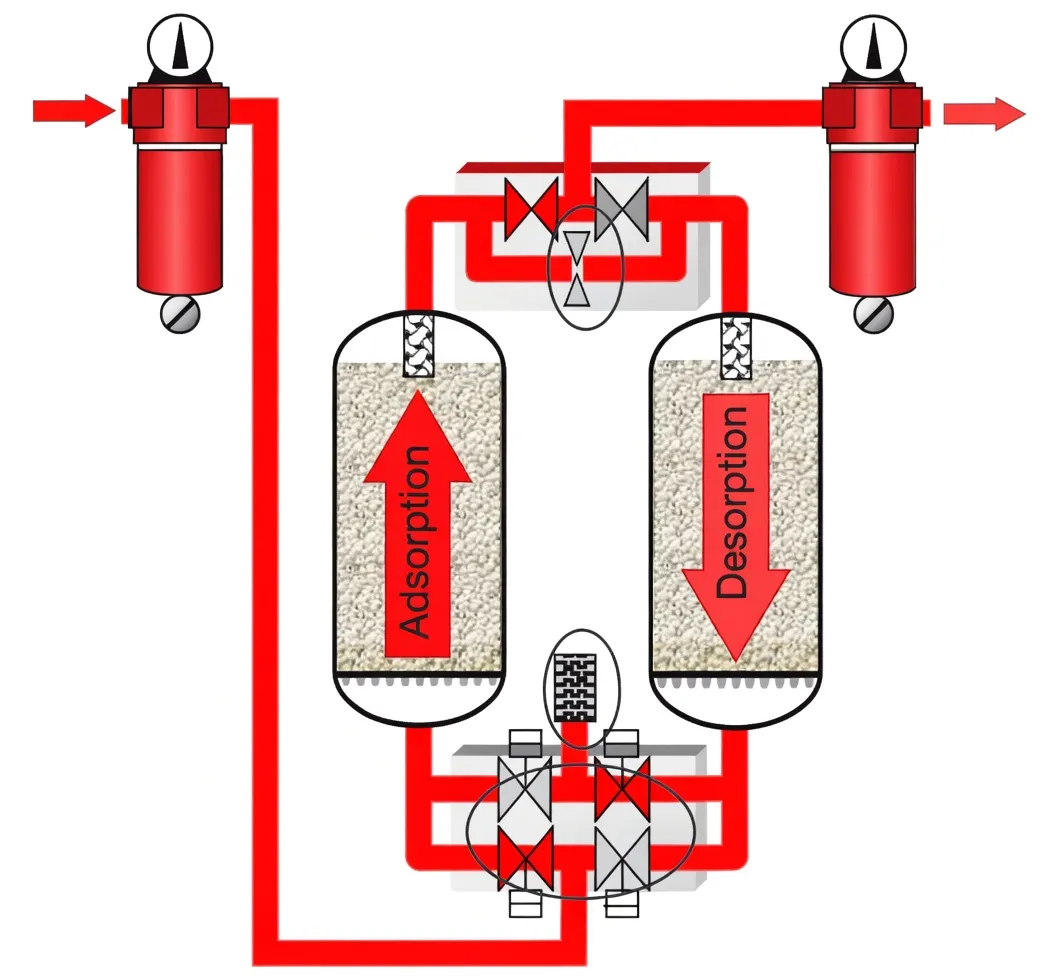 Adsorption

Desorption